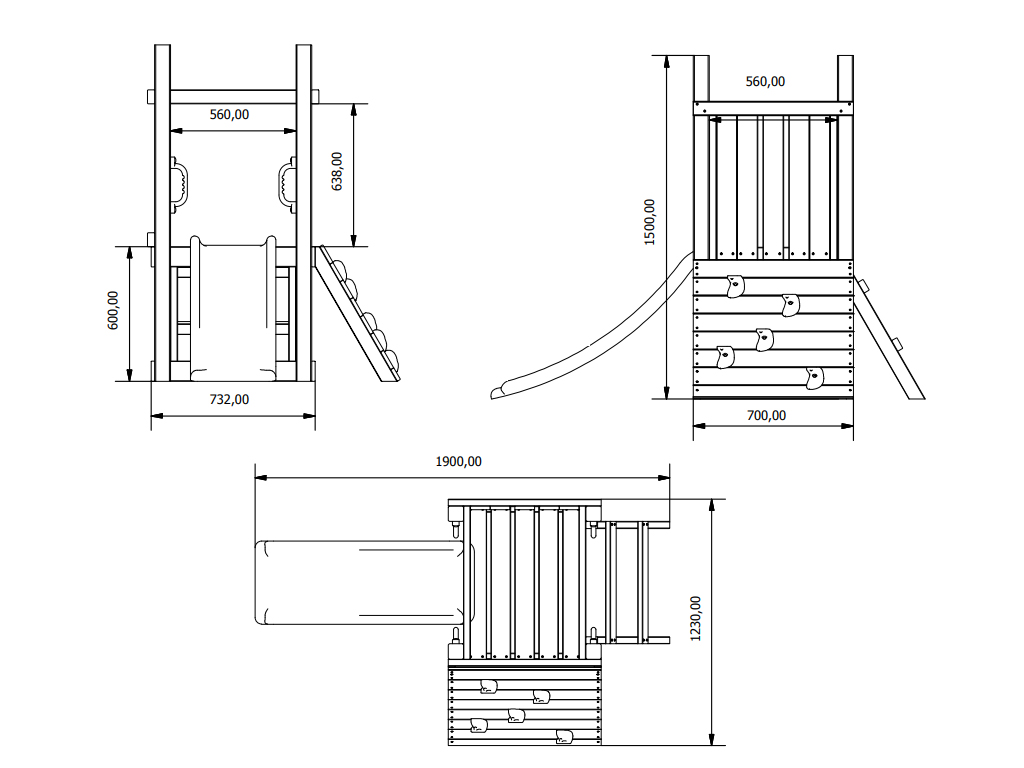 560,00
638,00
600,00
732,00
560,00
1500,00
700,00
1900,00
1230,00